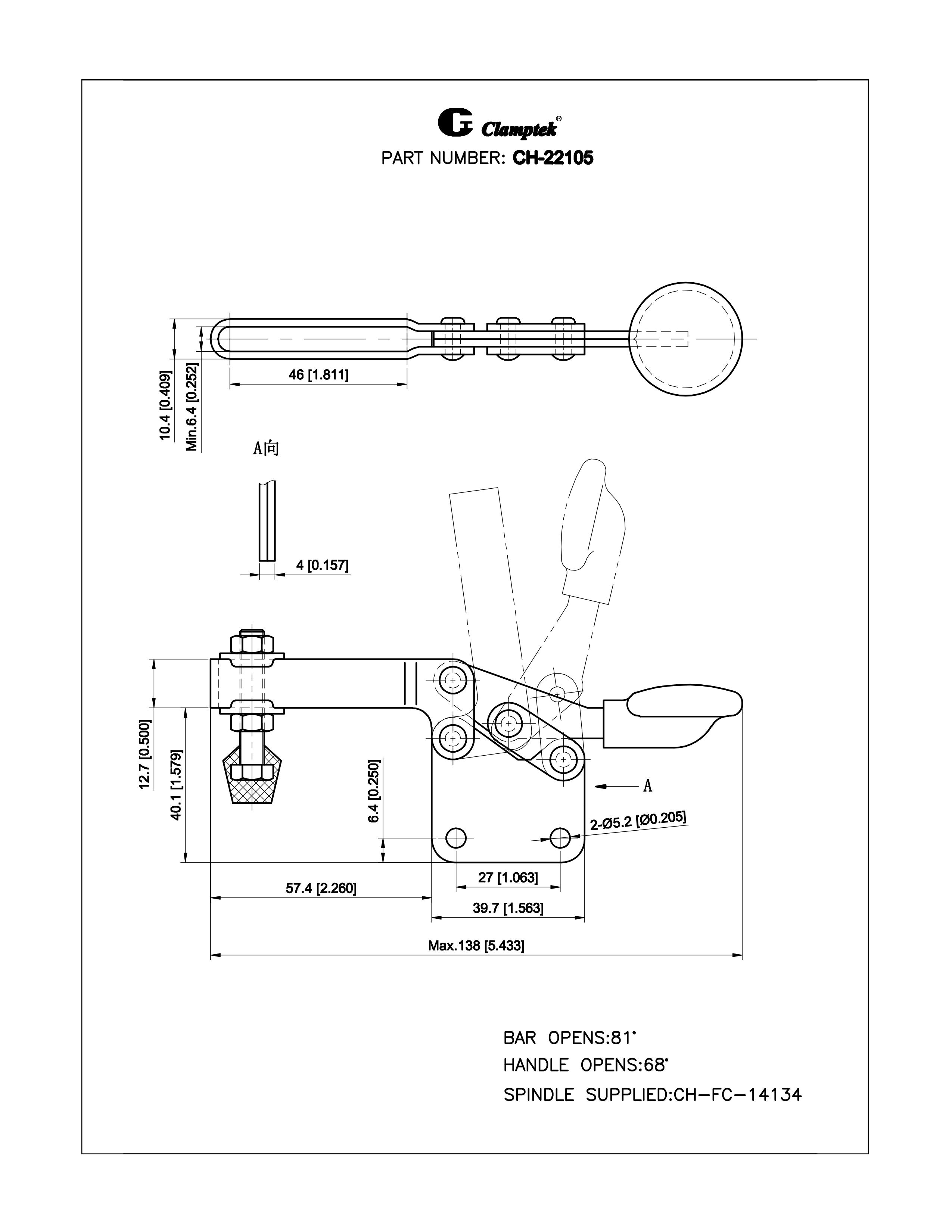 Clamptek®
PART NUMBER: CH-22105

10.4 [0.409]
Min.6.4 [0.252]
46 [1.811]

A向

4 [0.157]

12.7 [0.500]
40.1 [1.579]
6.4 [0.250]
A
2-Ø5.2 [Ø0.205]
27 [1.063]
57.4 [2.260]
39.7 [1.563]
Max.138 [5.433]

BAR OPENS:81°
HANDLE OPENS:68°
SPINDLE SUPPLIED:CH-FC-14134