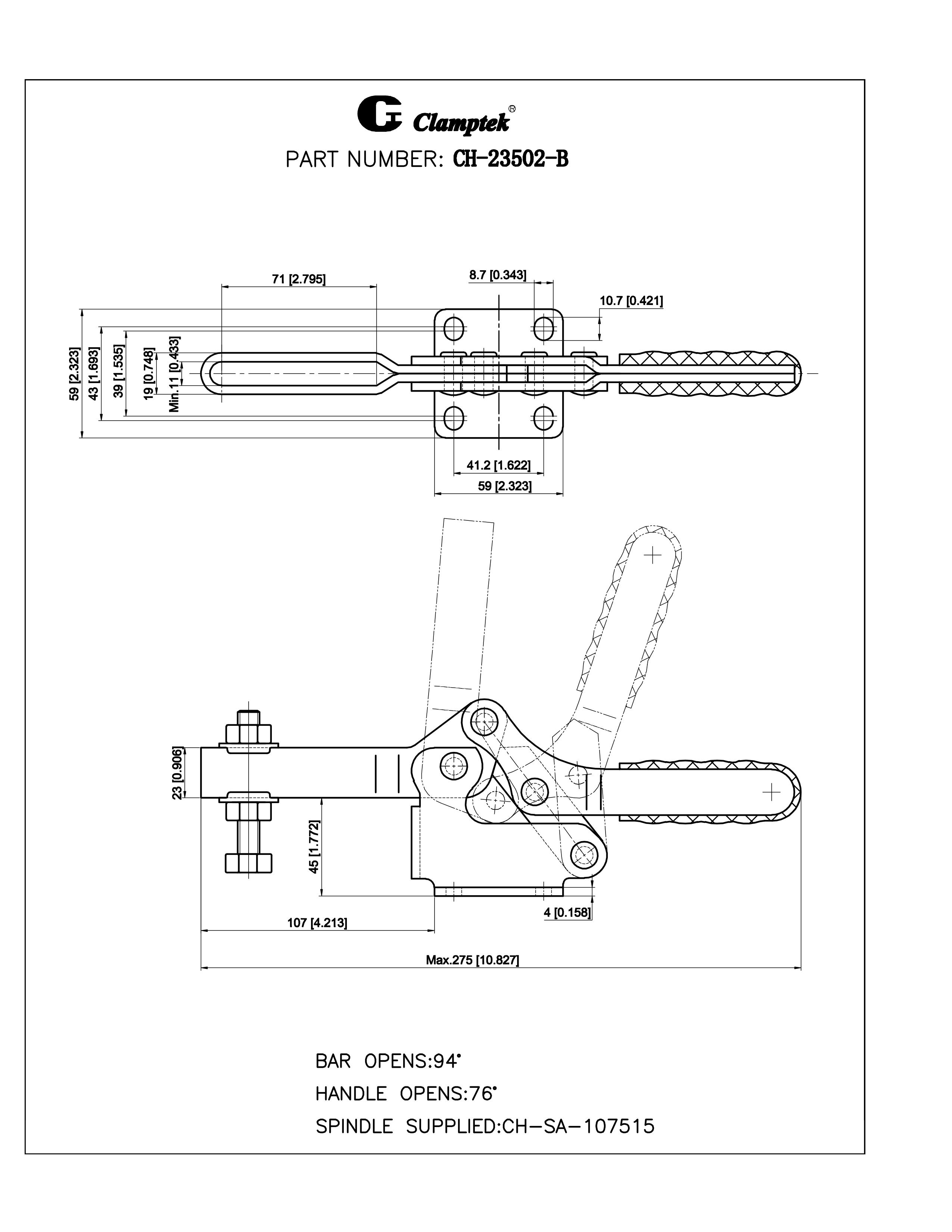 Clamptek®

PART NUMBER: CH-23502-B

71 [2.795]

8.7 [0.343]

10.7 [0.421]

59 [2.323]

43 [1.693]

39 [1.535]

19 [0.748]

Min.11 [0.433]

41.2 [1.622]

59 [2.323]

23 [0.906]

45 [1.772]

4 [0.158]

107 [4.213]

Max.275 [10.827]

BAR OPENS:94°

HANDLE OPENS:76°

SPINDLE SUPPLIED:CH-SA-107515